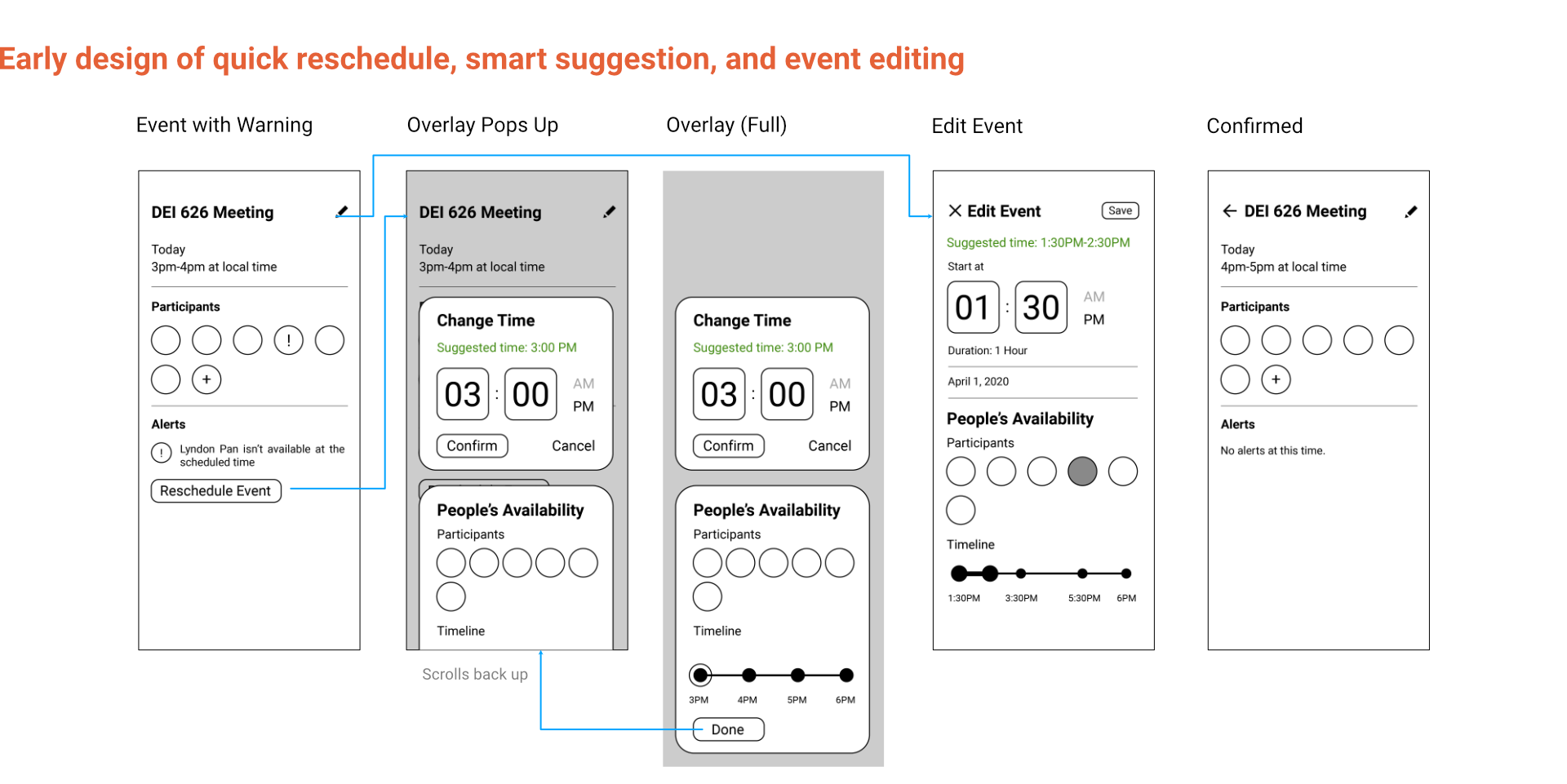 Early design of quick reschedule, smart suggestion, and event editing

Event with Warning

DEI 626 Meeting

Today
3pm-4pm at local time

Participants

!

+

Alerts

! Lyndon Pan isn't available at the scheduled time

Reschedule Event

Overlay Pops Up

DEI 626 Meeting

Today
3pm-4pm at local time

Change Time

Suggested time: 3:00 PM

03 : 00 AM PM

Confirm Cancel

People's Availability

Participants

Timeline

Scrolls back up

Overlay (Full)

Change Time

Suggested time: 3:00 PM

03 : 00 AM PM

Confirm Cancel

People's Availability

Participants

Timeline

3PM 4PM 5PM 6PM

Done

Edit Event

Edit Event Save

Suggested time: 1:30PM-2:30PM

Start at

01 : 30 AM PM

Duration: 1 Hour

April 1, 2020

People's Availability

Participants

Timeline

1:30PM 3:30PM 5:30PM 6PM

Confirmed

DEI 626 Meeting

Today
4pm-5pm at local time

Participants

+

Alerts

No alerts at this time.